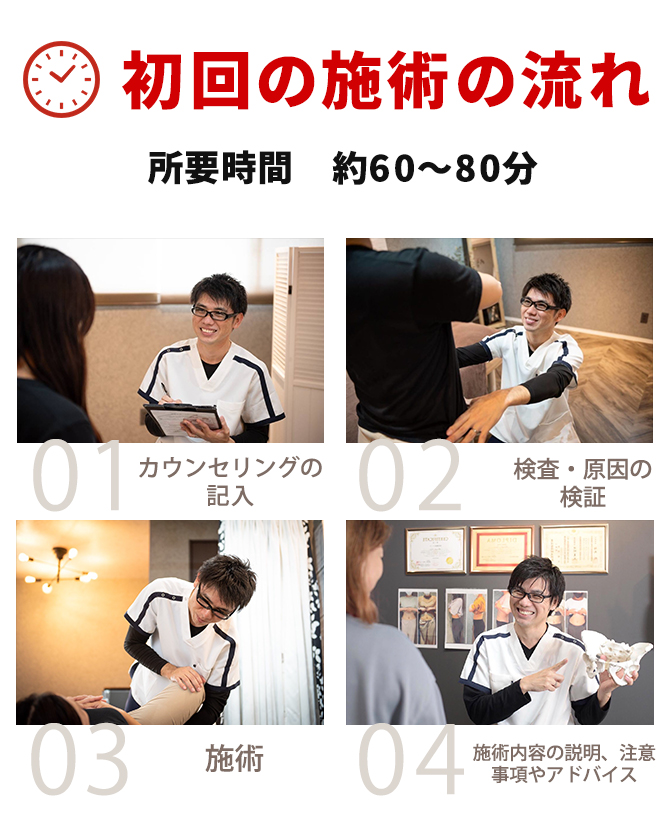 初回の施術の流れ

所要時間　約60〜80分

01 カウンセリングの記入

02 検査・原因の検証

03 施術

04 施術内容の説明、注意事項やアドバイス